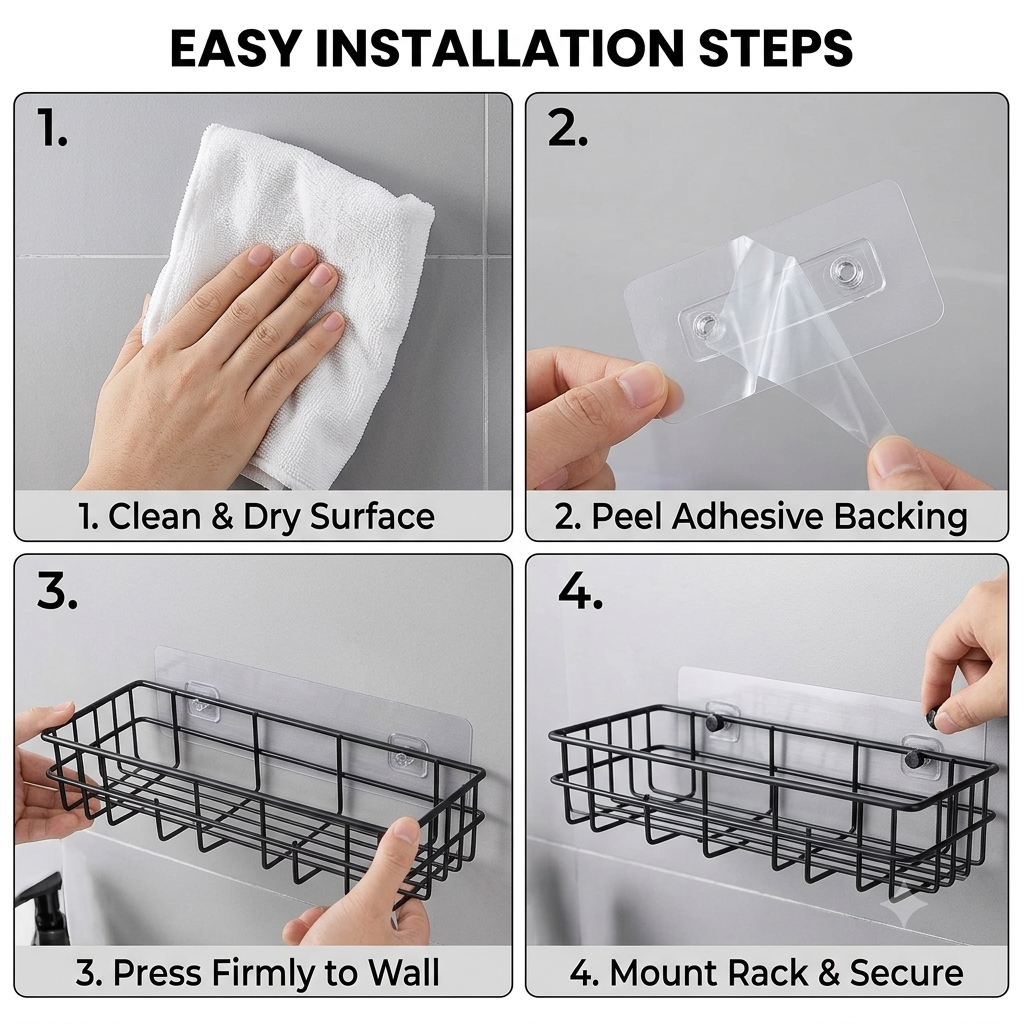 EASY INSTALLATION STEPS

1.

1. Clean & Dry Surface

2.

2. Peel Adhesive Backing

3.

3. Press Firmly to Wall

4.

4. Mount Rack & Secure