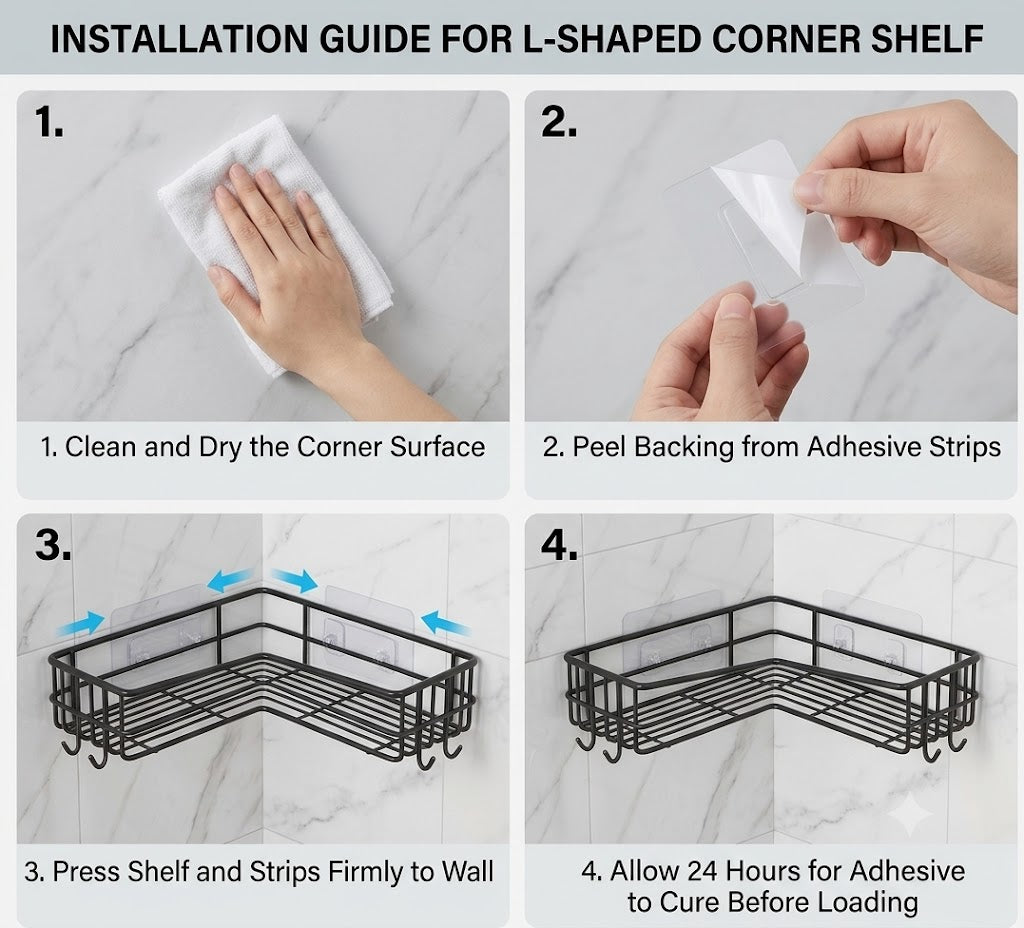 INSTALLATION GUIDE FOR L-SHAPED CORNER SHELF

1.

1. Clean and Dry the Corner Surface

2.

2. Peel Backing from Adhesive Strips

3.

3. Press Shelf and Strips Firmly to Wall

4.

4. Allow 24 Hours for Adhesive to Cure Before Loading